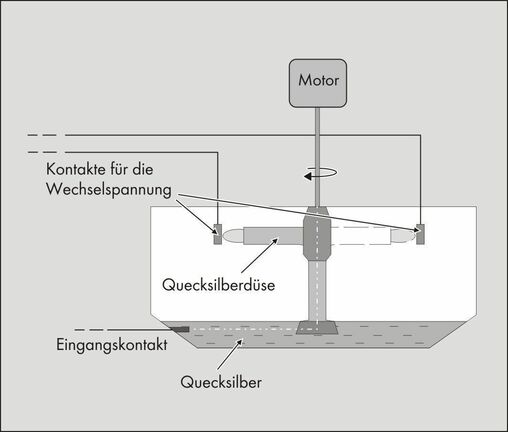 Motor

Kontakte für die Wechselspannung

Quecksilberdüse

Eingangskontakt

Quecksilber